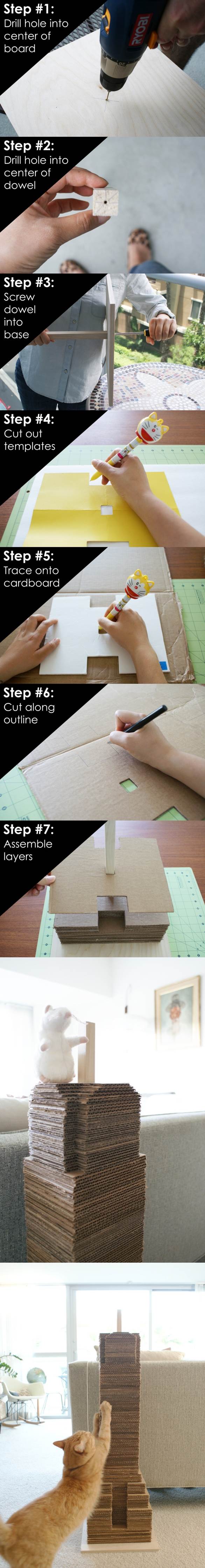 Step #1:
Drill hole into center of board

RYOBI

Step #2:
Drill hole into center of dowel

Step #3:
Screw dowel into base

Step #4:
Cut out templates

Step #5:
Trace onto cardboard

Step #6:
Cut along outline

Step #7:
Assemble layers